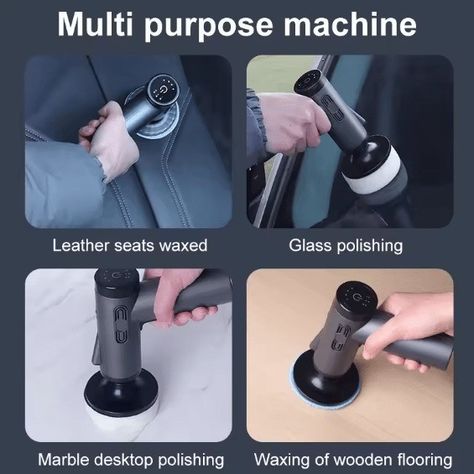 Multi purpose machine

Leather seats waxed

Glass polishing

Marble desktop polishing

Waxing of wooden flooring